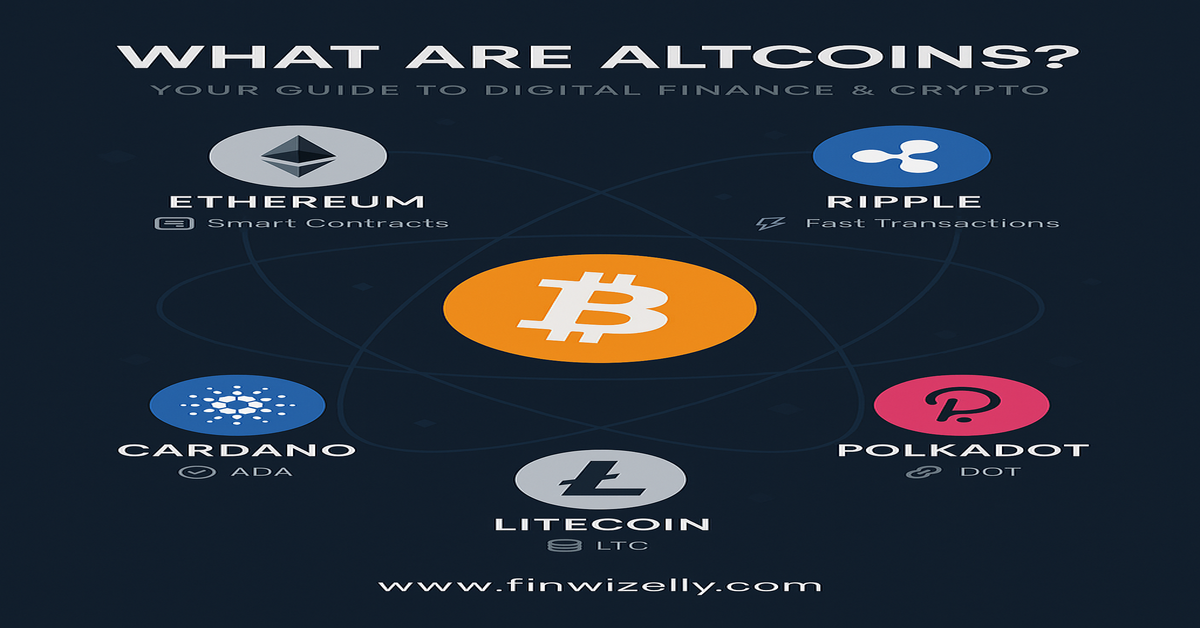 WHAT ARE ALTCOINS?
YOUR GUIDE TO DIGITAL FINANCE & CRYPTO

ETHEREUM
Smart Contracts

RIPPLE
Fast Transactions

CARDANO
ADA

POLKADOT
DOT

LITECOIN
LTC

www.finwizelly.com